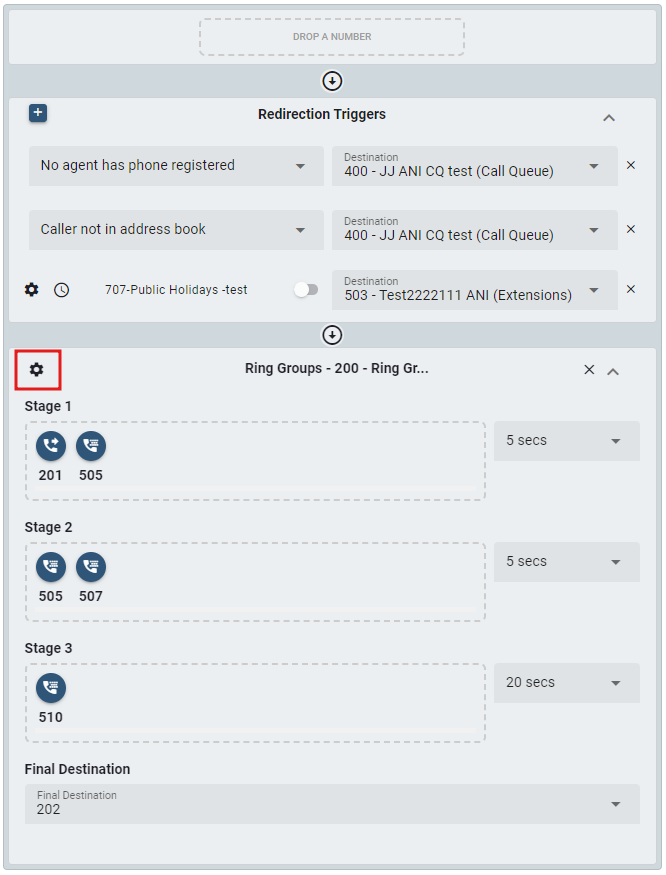 DROP A NUMBER

Redirection Triggers

No agent has phone registered

Destination
400 - JJ ANI CQ test (Call Queue)

Caller not in address book

Destination
400 - JJ ANI CQ test (Call Queue)

707-Public Holidays -test

Destination
503 - Test2222111 ANI (Extensions)

Ring Groups - 200 - Ring Gr...

Stage 1

201 505

5 secs

Stage 2

505 507

5 secs

Stage 3

510

20 secs

Final Destination

Final Destination
202